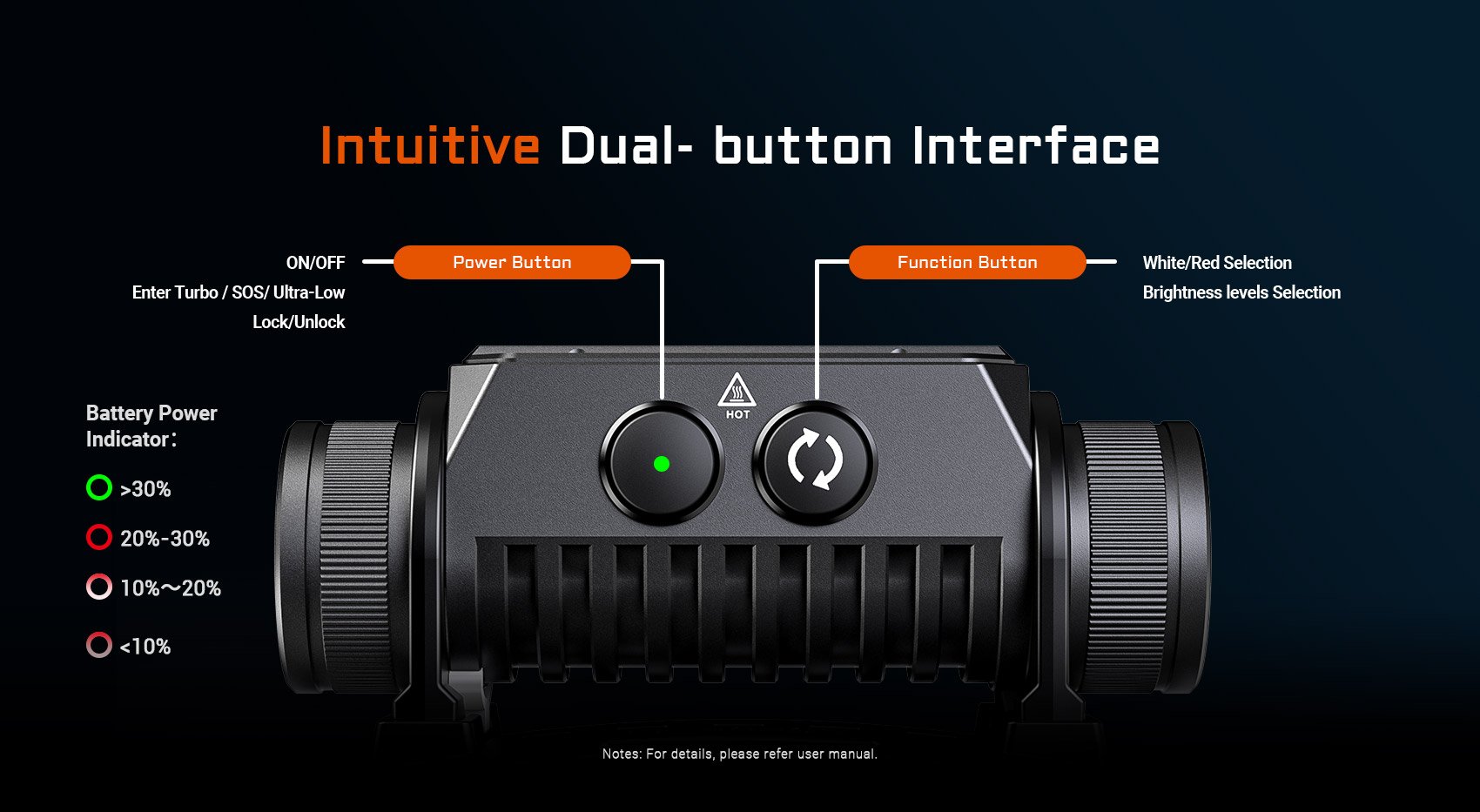 Intuitive Dual- button Interface

ON/OFF
Enter Turbo / SOS/ Ultra-Low
Lock/Unlock

Power Button

Function Button

White/Red Selection
Brightness levels Selection

HOT

Battery Power Indicator：

>30%

20%-30%

10%～20%

<10%

Notes: For details, please refer user manual.