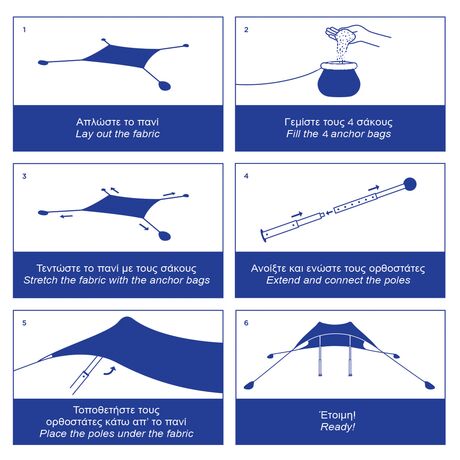 1

Απλώστε το πανί
Lay out the fabric

2

Γεμίστε τους 4 σάκους
Fill the 4 anchor bags

3

Τεντώστε το πανί με τους σάκους
Stretch the fabric with the anchor bags

4

Ανοίξτε και ενώστε τους ορθοστάτες
Extend and connect the poles

5

Τοποθετήστε τους ορθοστάτες κάτω απ' το πανί
Place the poles under the fabric

6

Έτοιμη!
Ready!