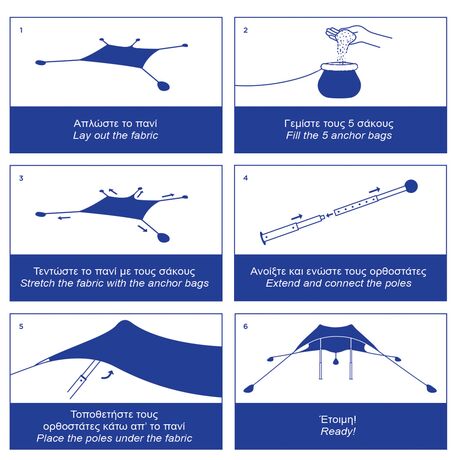 1

Απλώστε το πανί
Lay out the fabric

2

Γεμίστε τους 5 σάκους
Fill the 5 anchor bags

3

Τεντώστε το πανί με τους σάκους
Stretch the fabric with the anchor bags

4

Ανοίξτε και ενώστε τους ορθοστάτες
Extend and connect the poles

5

Τοποθετήστε τους ορθοστάτες κάτω απ' το πανί
Place the poles under the fabric

6

Έτοιμη!
Ready!